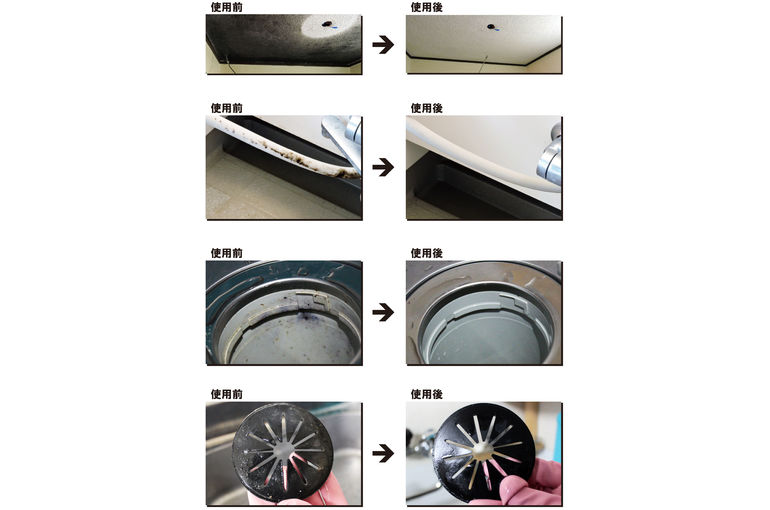 使用前

使用後

使用前

使用後

使用前

使用後

使用前

使用後